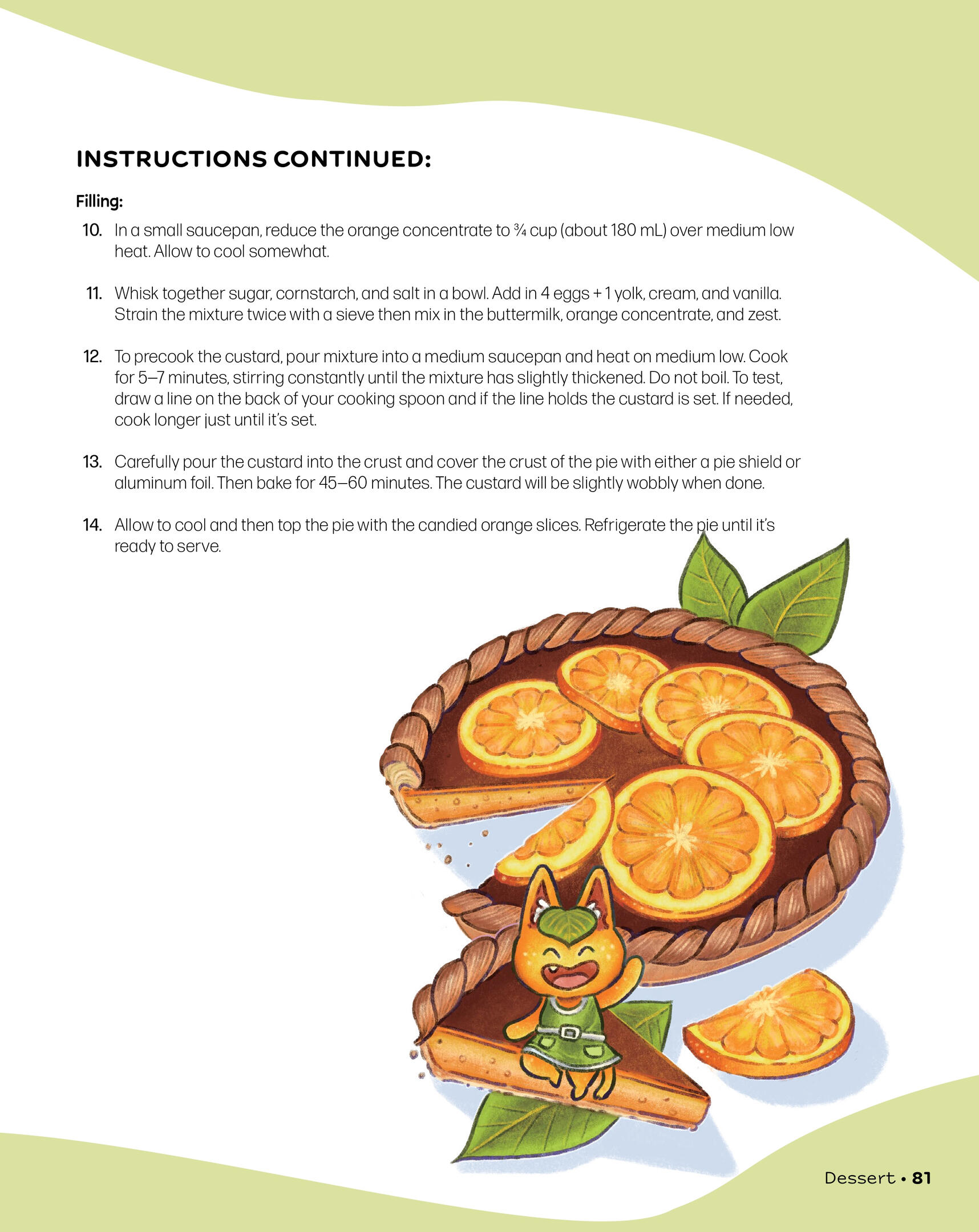 INSTRUCTIONS CONTINUED:

Filling:

10. In a small saucepan, reduce the orange concentrate to ¾ cup (about 180 mL) over medium low heat. Allow to cool somewhat.

11. Whisk together sugar, cornstarch, and salt in a bowl. Add in 4 eggs + 1 yolk, cream, and vanilla. Strain the mixture twice with a sieve then mix in the buttermilk, orange concentrate, and zest.

12. To precook the custard, pour mixture into a medium saucepan and heat on medium low. Cook for 5–7 minutes, stirring constantly until the mixture has slightly thickened. Do not boil. To test, draw a line on the back of your cooking spoon and if the line holds the custard is set. If needed, cook longer just until it's set.

13. Carefully pour the custard into the crust and cover the crust of the pie with either a pie shield or aluminum foil. Then bake for 45–60 minutes. The custard will be slightly wobbly when done.

14. Allow to cool and then top the pie with the candied orange slices. Refrigerate the pie until it's ready to serve.

Dessert • 81